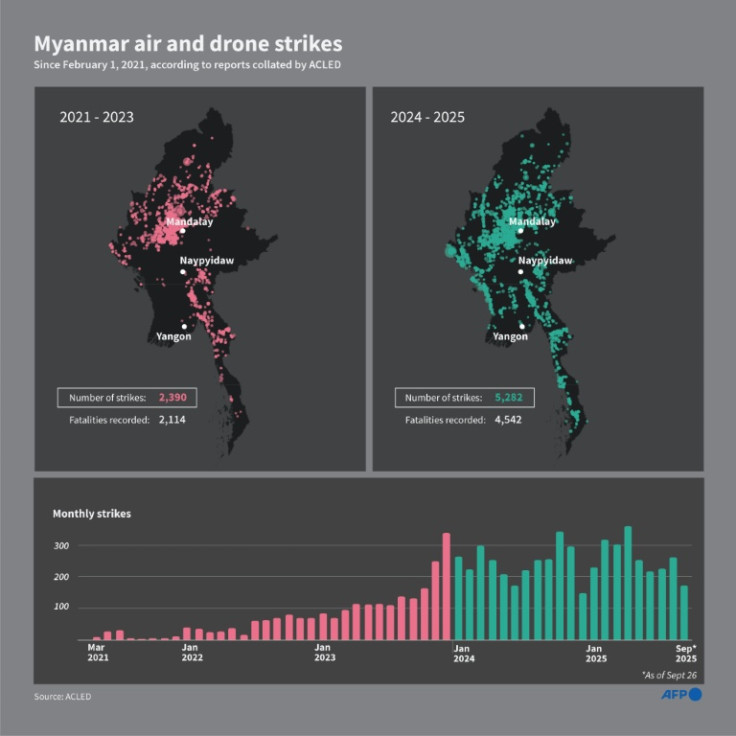 Myanmar air and drone strikes
Since February 1, 2021, according to reports collated by ACLED

2021 - 2023

Mandalay
Naypyidaw
Yangon

Number of strikes: 2,390
Fatalities recorded: 2,114

2024 - 2025

Mandalay
Naypyidaw
Yangon

Number of strikes: 5,282
Fatalities recorded: 4,542

Monthly strikes

300
200
100

Mar 2021
Jan 2022
Jan 2023
Jan 2024
Jan 2025
Sep* 2025

*As of Sept 26

Source: ACLED

AFP