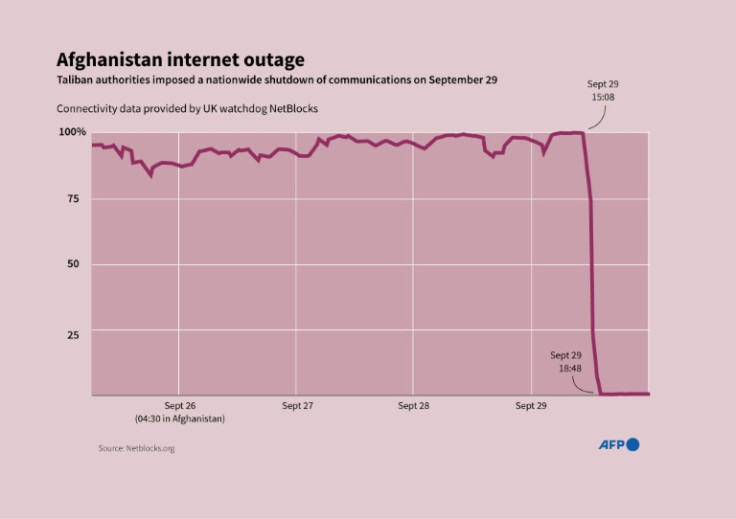 Afghanistan internet outage

Taliban authorities imposed a nationwide shutdown of communications on September 29

Connectivity data provided by UK watchdog NetBlocks

Sept 29
15:08

100%

75

50

25

Sept 29
18:48

Sept 26
(04:30 in Afghanistan)

Sept 27

Sept 28

Sept 29

Source: Netblocks.org

AFP