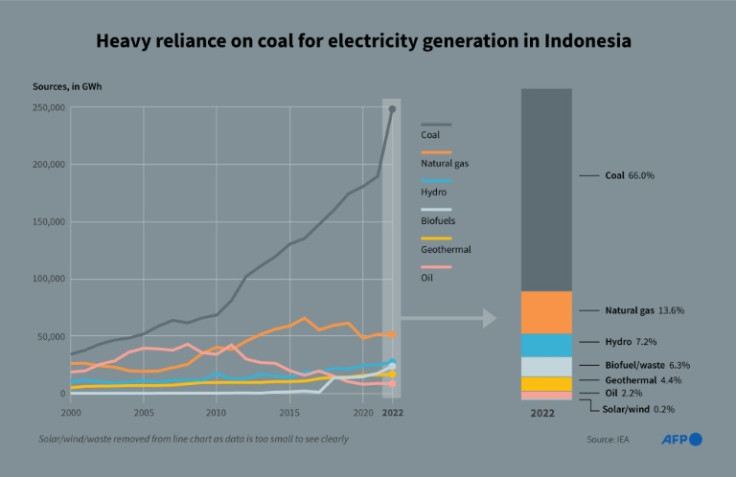 Heavy reliance on coal for electricity generation in Indonesia

Sources, in GWh

250,000
200,000
150,000
100,000
50,000
0

2000 2005 2010 2015 2020 2022

Coal
Natural gas
Hydro
Biofuels
Geothermal
Oil

Coal 66.0%
Natural gas 13.6%
Hydro 7.2%
Biofuel/waste 6.3%
Geothermal 4.4%
Oil 2.2%
Solar/wind 0.2%

2022

Solar/wind/waste removed from line chart as data is too small to see clearly

Source: IEA

AFP