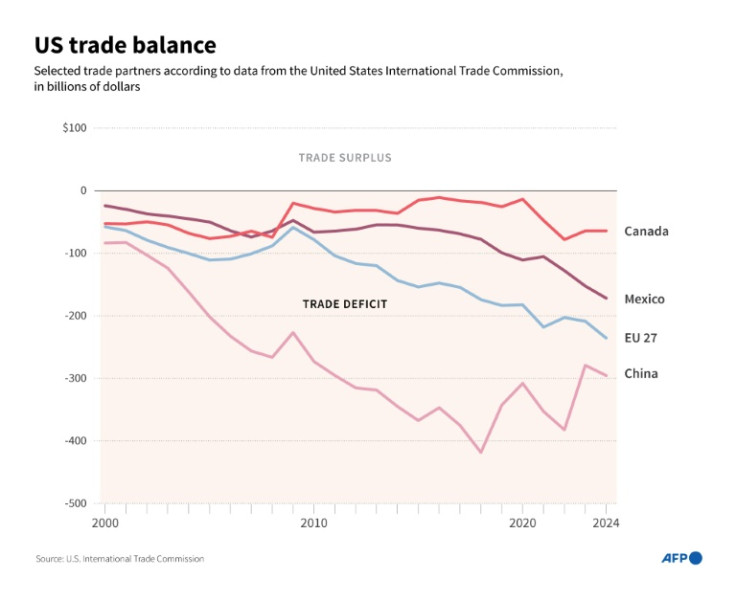 US trade balance

Selected trade partners according to data from the United States International Trade Commission, in billions of dollars

$100

TRADE SURPLUS

0

-100

-200

-300

-400

-500

TRADE DEFICIT

Canada

Mexico

EU 27

China

2000

2010

2020

2024

Source: U.S. International Trade Commission

AFP